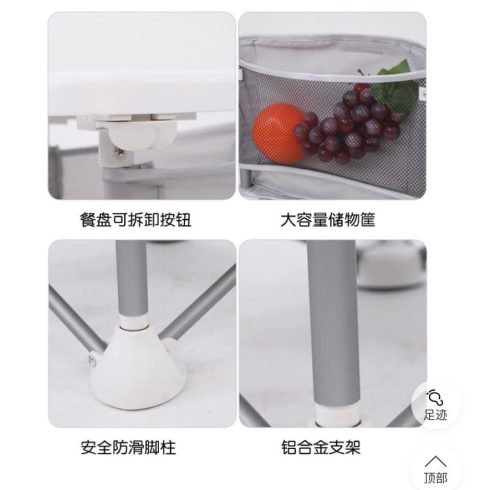 餐盘可拆卸按钮

大容量储物筐

安全防滑脚柱

铝合金支架

足迹

顶部